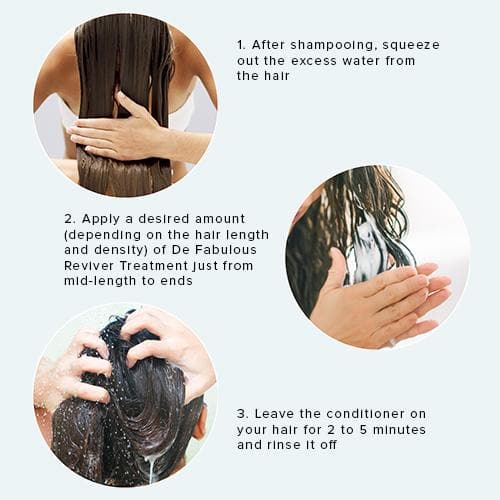 1. After shampooing, squeeze out the excess water from the hair

2. Apply a desired amount (depending on the hair length and density) of De Fabulous Reviver Treatment just from mid-length to ends

3. Leave the conditioner on your hair for 2 to 5 minutes and rinse it off