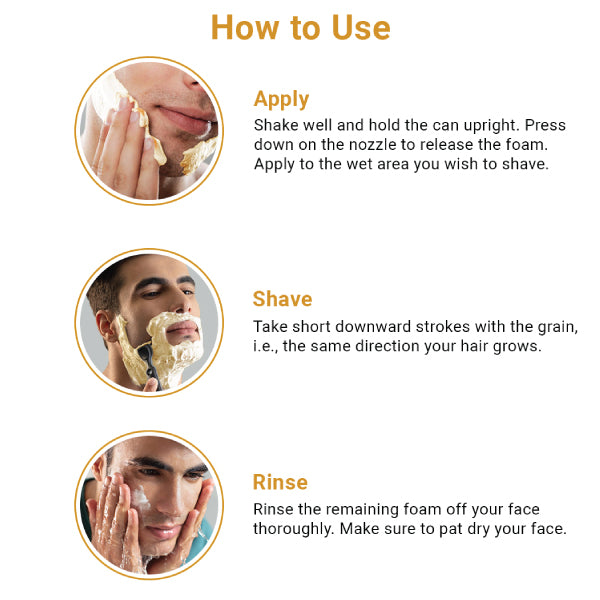 How to Use

Apply
Shake well and hold the can upright. Press down on the nozzle to release the foam. Apply to the wet area you wish to shave.

Shave
Take short downward strokes with the grain, i.e., the same direction your hair grows.

Rinse
Rinse the remaining foam off your face thoroughly. Make sure to pat dry your face.