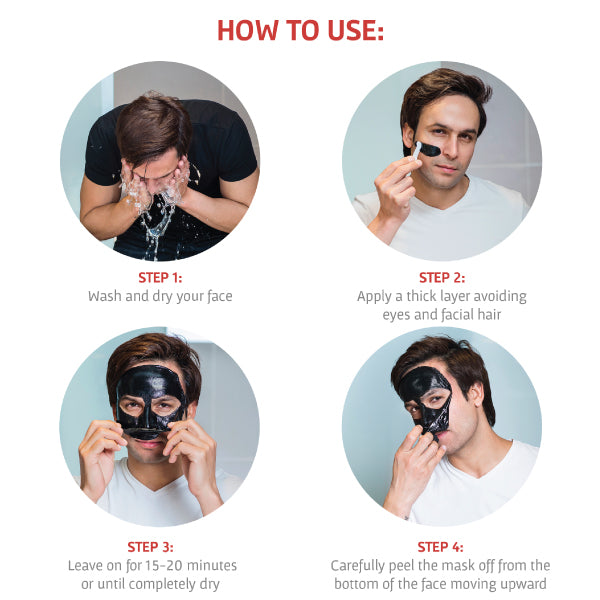 HOW TO USE:

STEP 1:
Wash and dry your face

STEP 2:
Apply a thick layer avoiding eyes and facial hair

STEP 3:
Leave on for 15-20 minutes or until completely dry

STEP 4:
Carefully peel the mask off from the bottom of the face moving upward