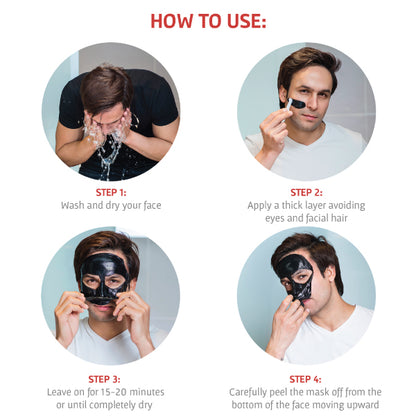 HOW TO USE:

STEP 1:
Wash and dry your face

STEP 2:
Apply a thick layer avoiding eyes and facial hair

STEP 3:
Leave on for 15-20 minutes or until completely dry

STEP 4:
Carefully peel the mask off from the bottom of the face moving upward